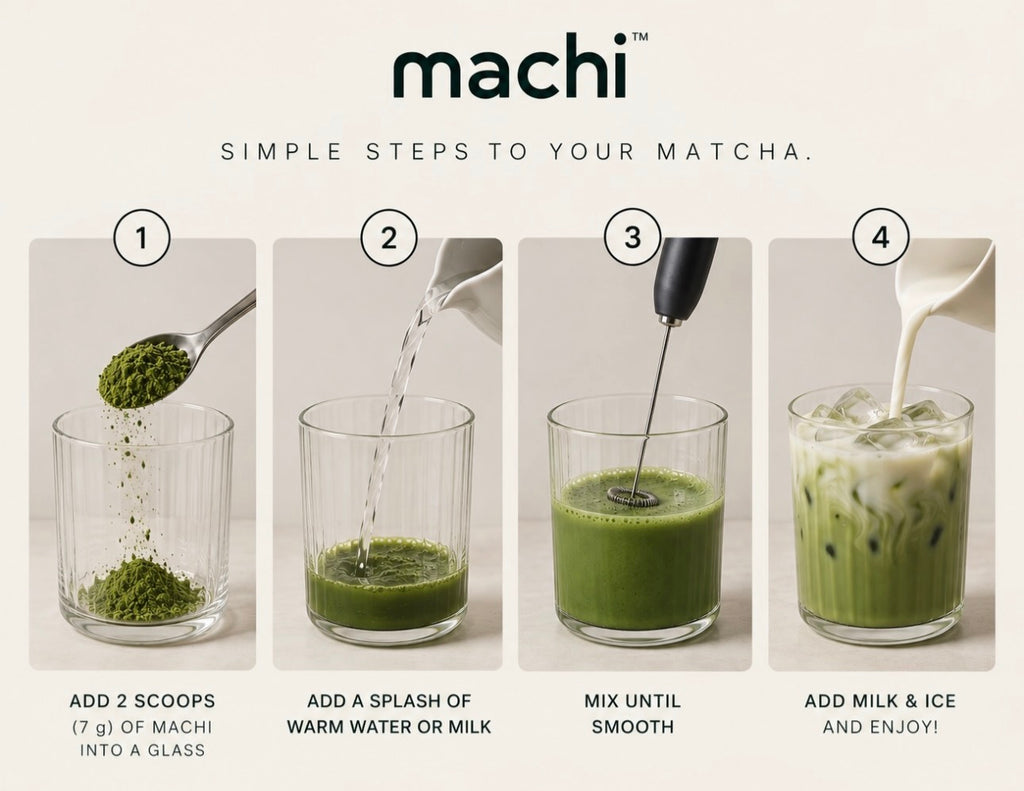 machi™

SIMPLE STEPS TO YOUR MATCHA.

1

ADD 2 SCOOPS
(7 g) OF MACHI
INTO A GLASS

2

ADD A SPLASH OF
WARM WATER OR MILK

3

MIX UNTIL
SMOOTH

4

ADD MILK & ICE
AND ENJOY!